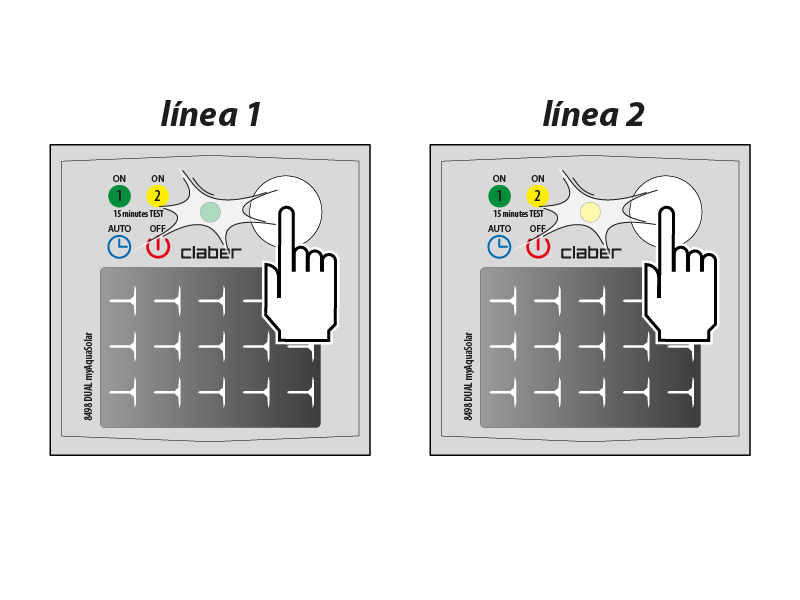 línea 1

ON
1
ON
2
15 minutes TEST
AUTO
OFF
claber
8498 DUAL myAquaSolar

línea 2

ON
1
ON
2
15 minutes TEST
AUTO
OFF
claber
8498 DUAL myAquaSolar